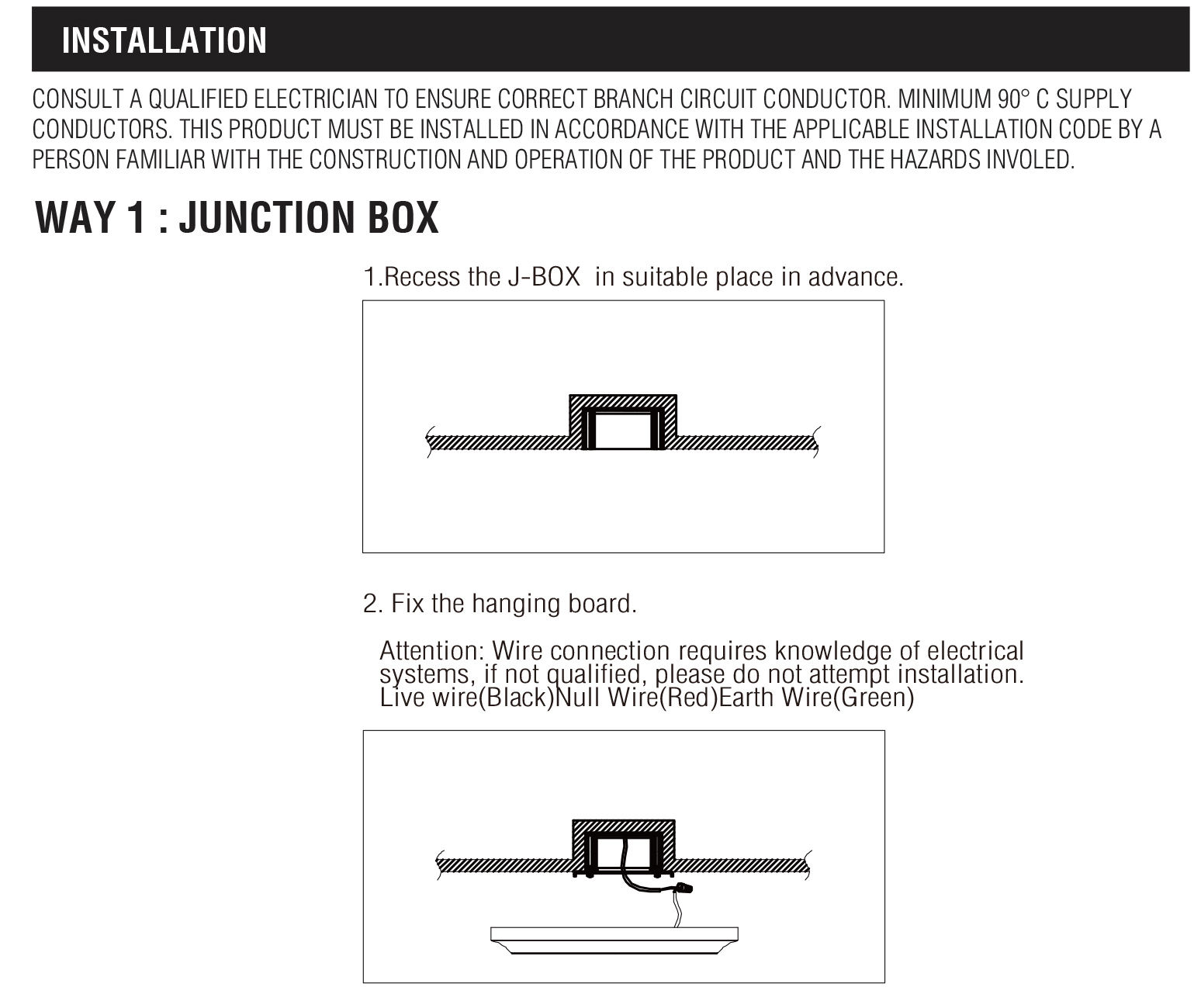 INSTALLATION

CONSULT A QUALIFIED ELECTRICIAN TO ENSURE CORRECT BRANCH CIRCUIT CONDUCTOR. MINIMUM 90° C SUPPLY CONDUCTORS. THIS PRODUCT MUST BE INSTALLED IN ACCORDANCE WITH THE APPLICABLE INSTALLATION CODE BY A PERSON FAMILIAR WITH THE CONSTRUCTION AND OPERATION OF THE PRODUCT AND THE HAZARDS INVOLED.

WAY 1 : JUNCTION BOX

1.Recess the J-BOX in suitable place in advance.

2. Fix the hanging board.

Attention: Wire connection requires knowledge of electrical systems, if not qualified, please do not attempt installation. Live wire(Black)Null Wire(Red)Earth Wire(Green)